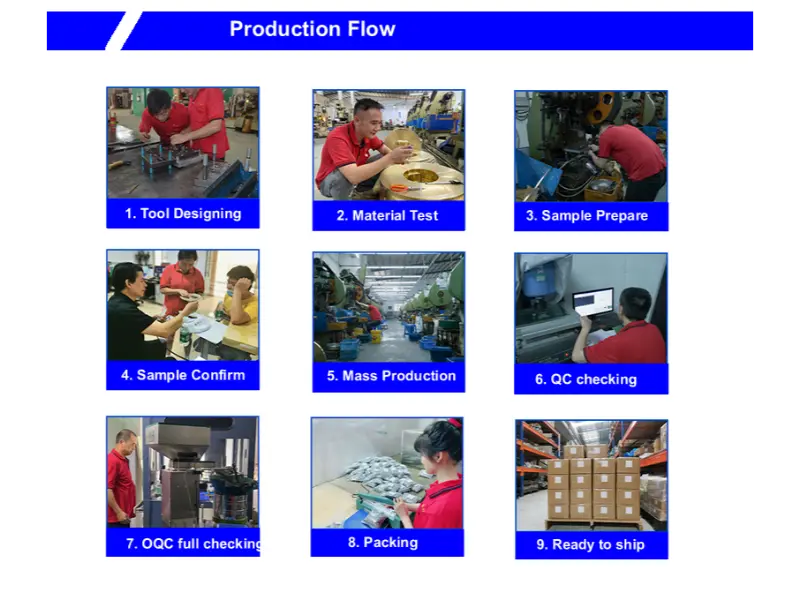 Production Flow

1. Tool Designing

2. Material Test

3. Sample Prepare

4. Sample Confirm

5. Mass Production

6. QC checking

7. OQC full checking

8. Packing

9. Ready to ship